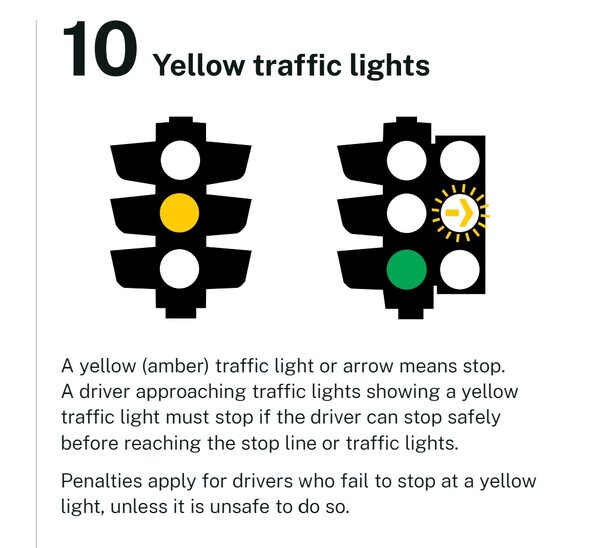 10 Yellow traffic lights

A yellow (amber) traffic light or arrow means stop. A driver approaching traffic lights showing a yellow traffic light must stop if the driver can stop safely before reaching the stop line or traffic lights.

Penalties apply for drivers who fail to stop at a yellow light, unless it is unsafe to do so.